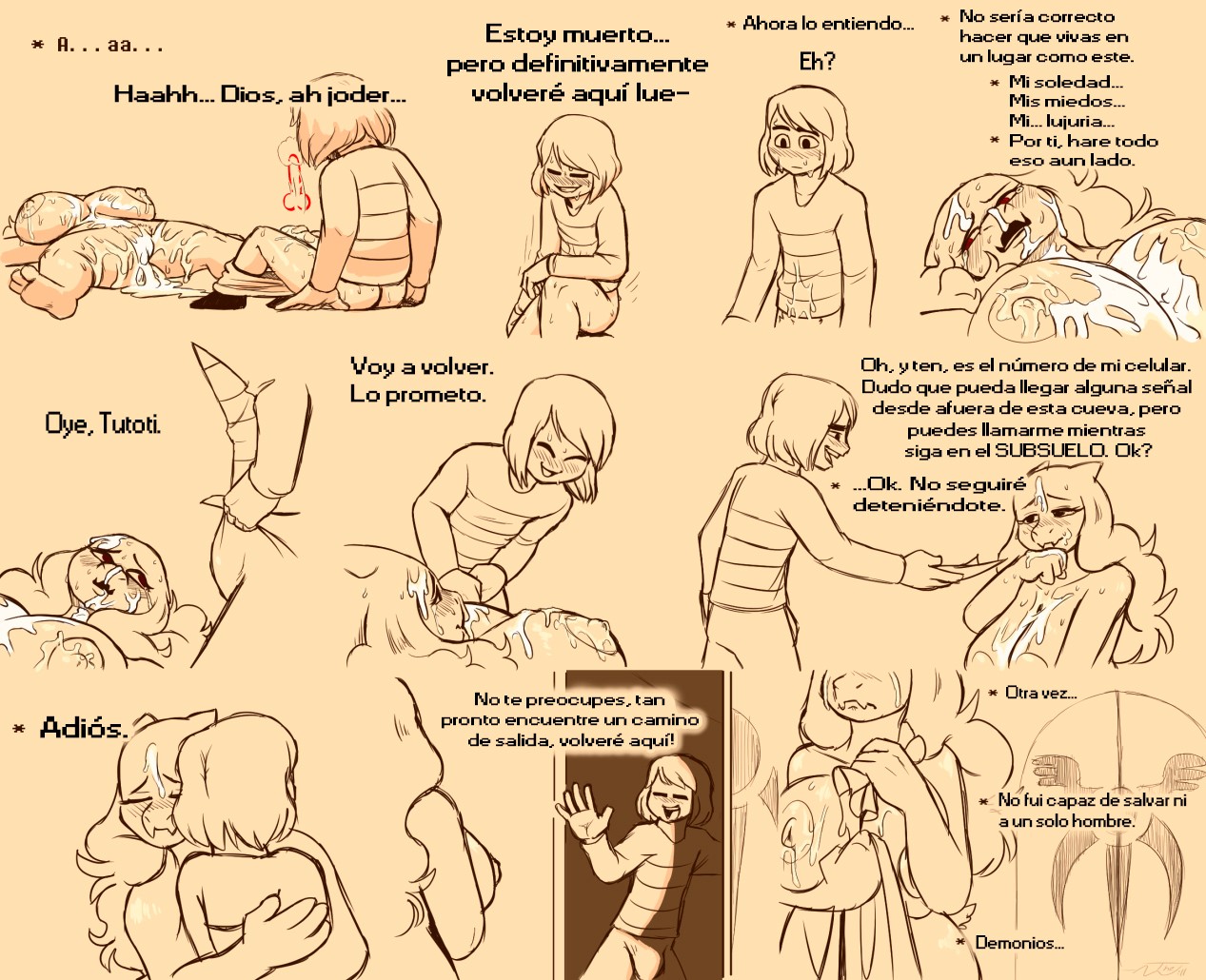 * A. . . aa. . .

Haahh... Dios, ah joder...

Estoy muerto... pero definitivamente volveré aquí lue-

* Ahora lo entiendo...

Eh?

* No sería correcto hacer que vivas en un lugar como este.

* Mi soledad... Mis miedos... Mi... lujuria...

* Por ti, hare todo eso aun lado.

Oye, Tutoti.

Voy a volver. Lo prometo.

Oh, y ten, es el número de mi celular. Dudo que pueda llegar alguna señal desde afuera de esta cueva, pero puedes llamarme mientras siga en el SUBSUELO. Ok?

* ...Ok. No seguiré deteniéndote.

* Adiós.

No te preocupes, tan pronto encuentre un camino de salida, volveré aquí!

* Otra vez...

* No fui capaz de salvar ni a un solo hombre.

* Demonios...